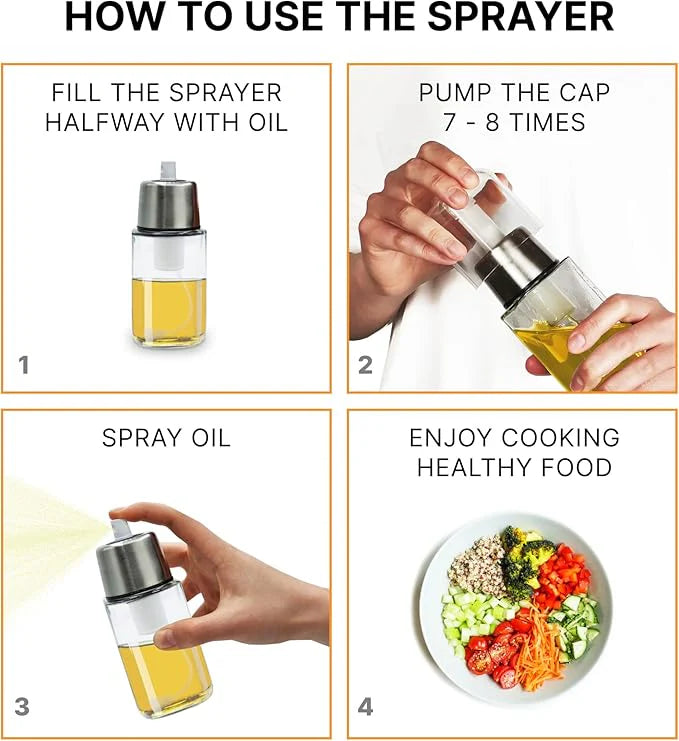 HOW TO USE THE SPRAYER

FILL THE SPRAYER HALFWAY WITH OIL

1

PUMP THE CAP 7 - 8 TIMES

2

SPRAY OIL

3

ENJOY COOKING HEALTHY FOOD

4